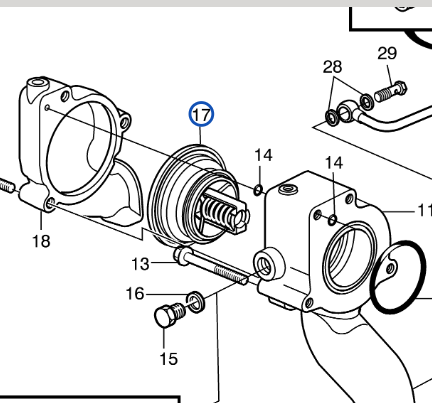 29
28
17
14
14
11
18
13
16
15