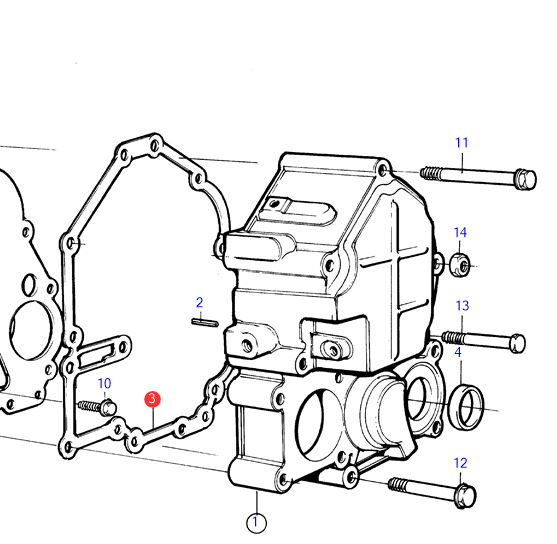 11
14
2
13
4
10
3
12
1