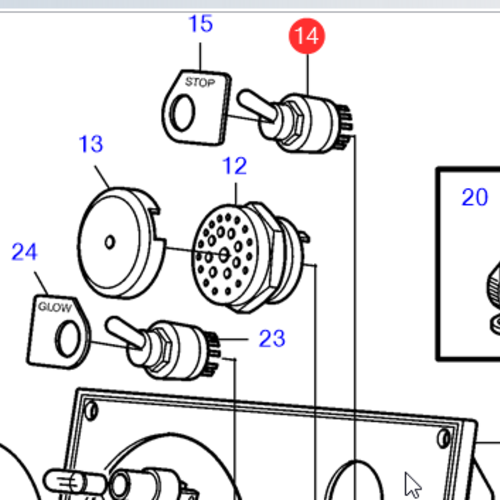 15
14
STOP
13
12
20
24
GLOW
23