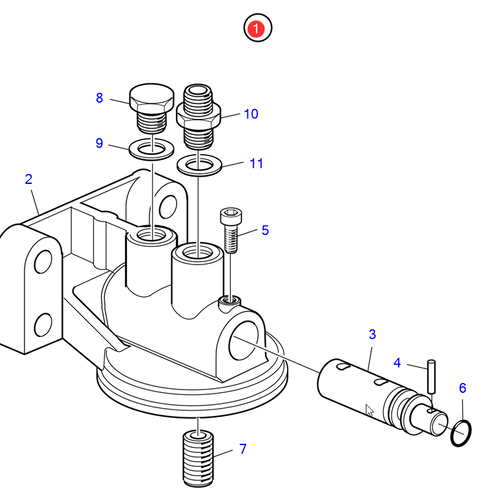 1

8

10

9

11

2

5

3

4

6

7