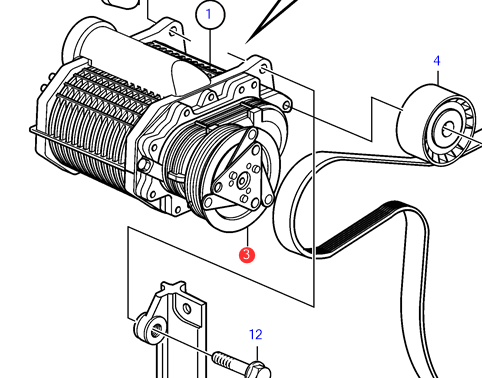 1
4
3
12