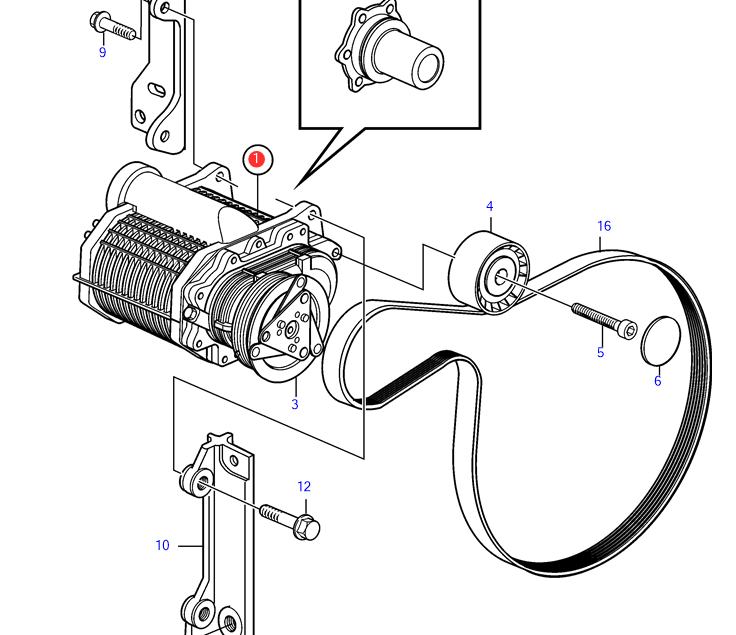 9
1
4
16
5
6
3
12
10