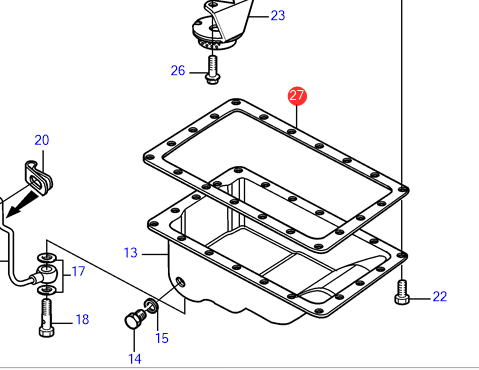 23
26
27
20
13
17
22
18
15
14