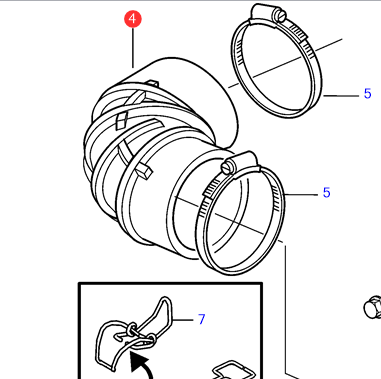 4
5
5
7