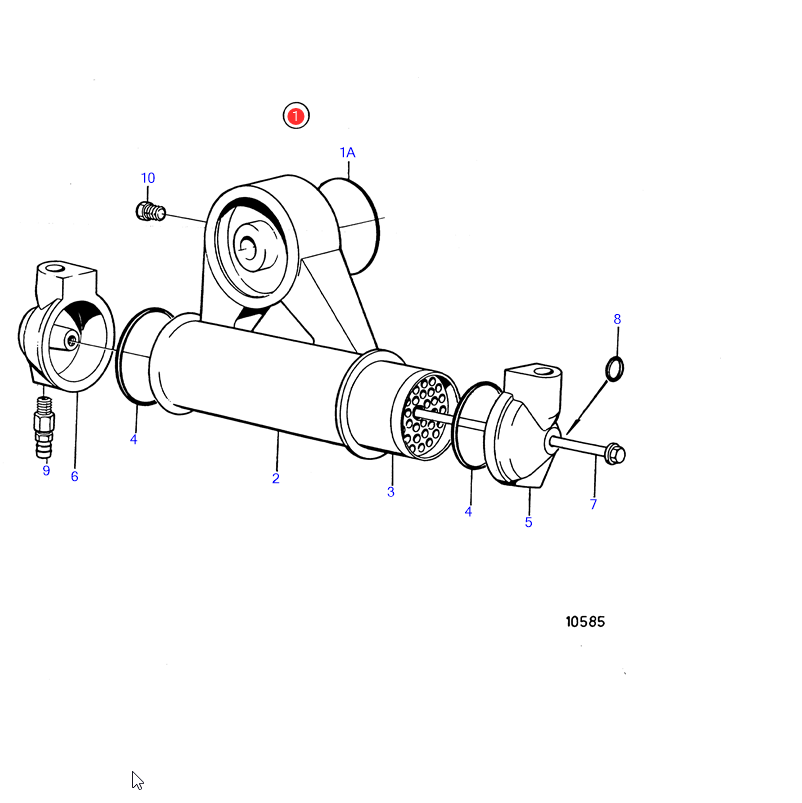 1

1A

10

8

4

9

6

2

3

4

5

7

10585