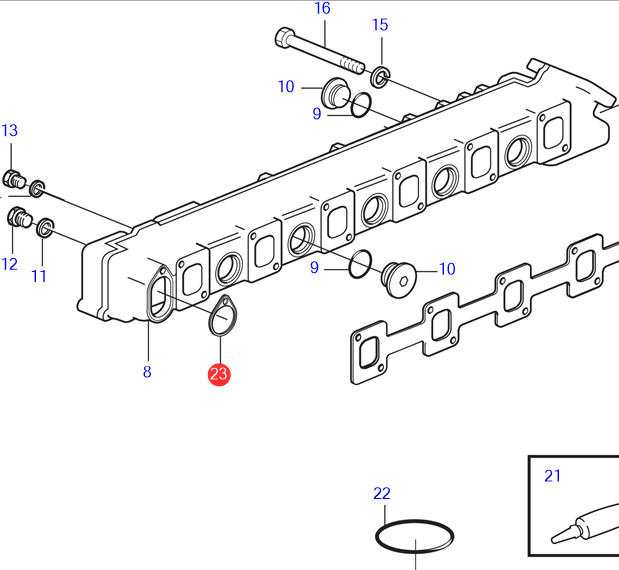 16
15
10
9
13
12
11
9
10
8
23
21
22