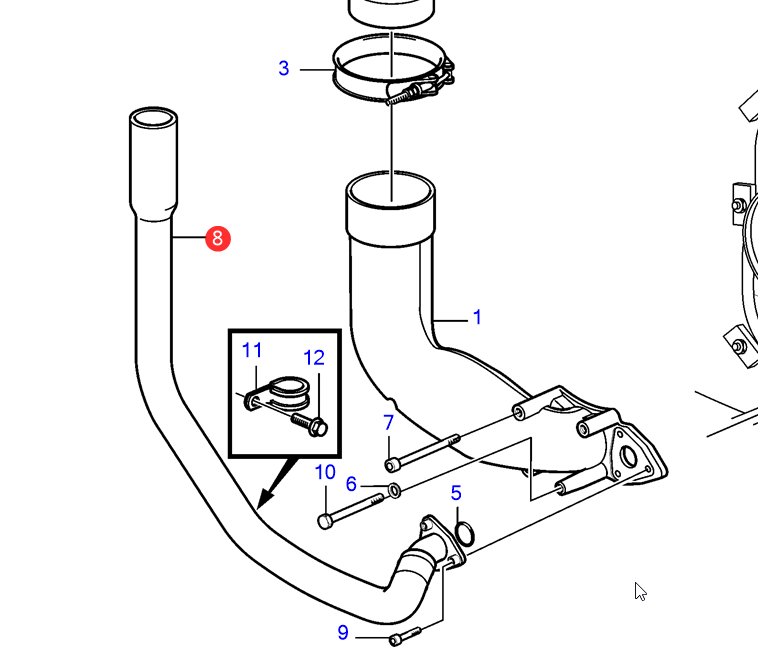 3
8
1
11
12
7
10
6
5
9