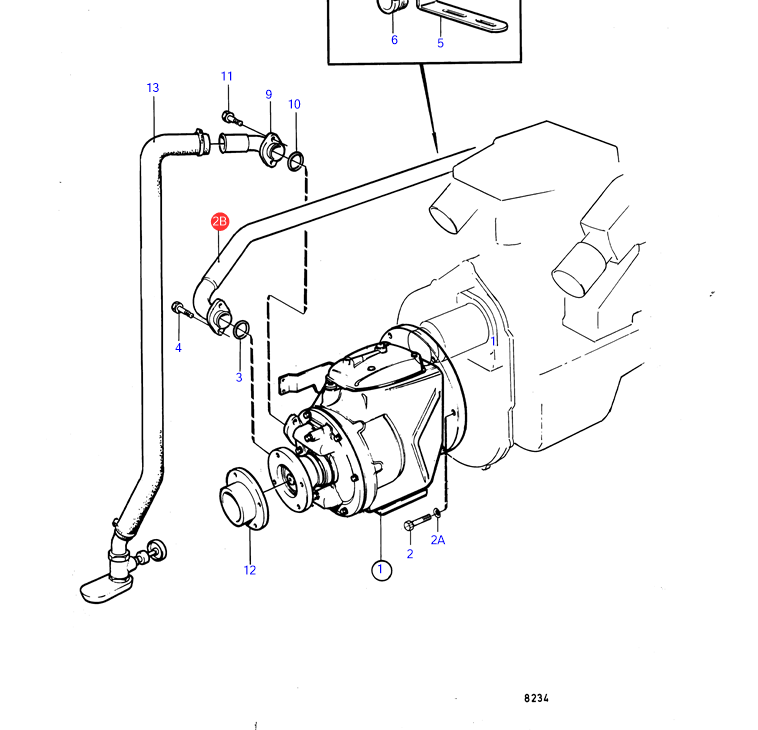 6
5
13
11
9
10
2B
4
3
1
12
1
2
2A
8234