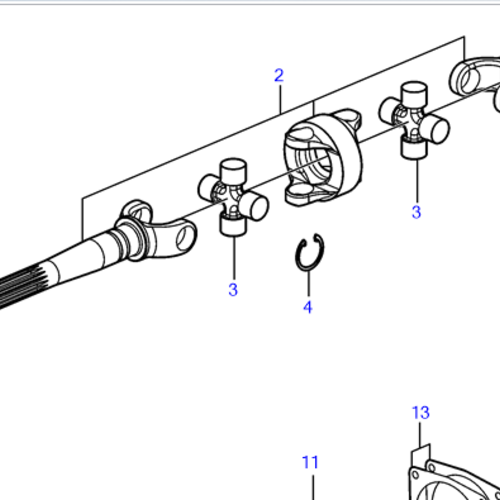 2
3
3
4
13
11