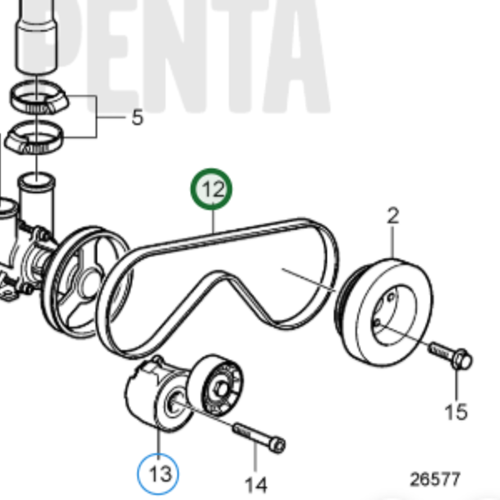 PENTA
5
12
2
15
13
14
26577