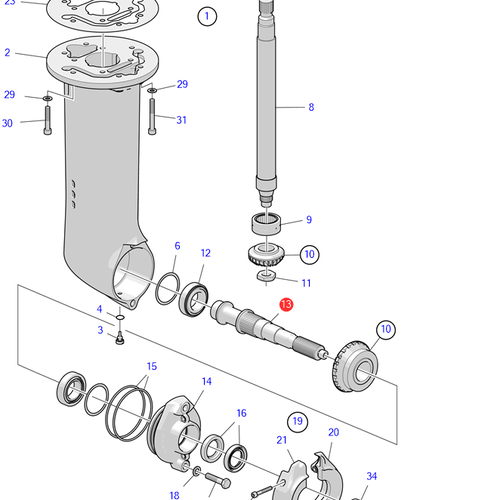 23
1
2
29
29
30
31
8
9
10
11
6
12
13
4
3
10
15
14
16
19
20
21
34
18