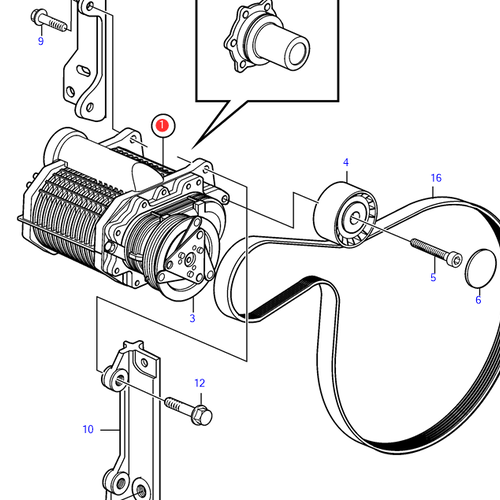 9
1
4
16
5
6
3
12
10