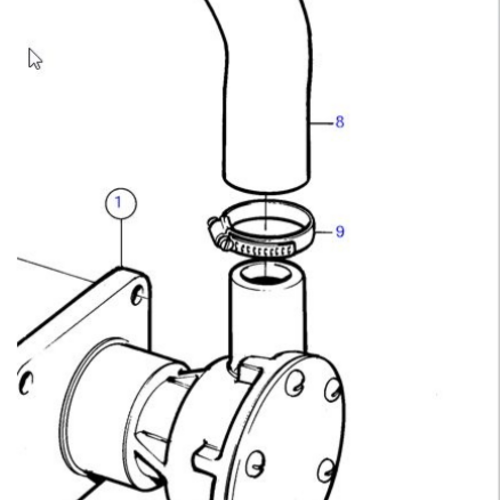 8
1
9