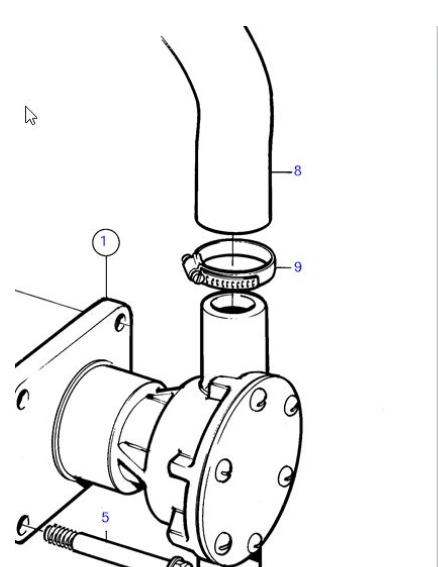 8

1

9

5