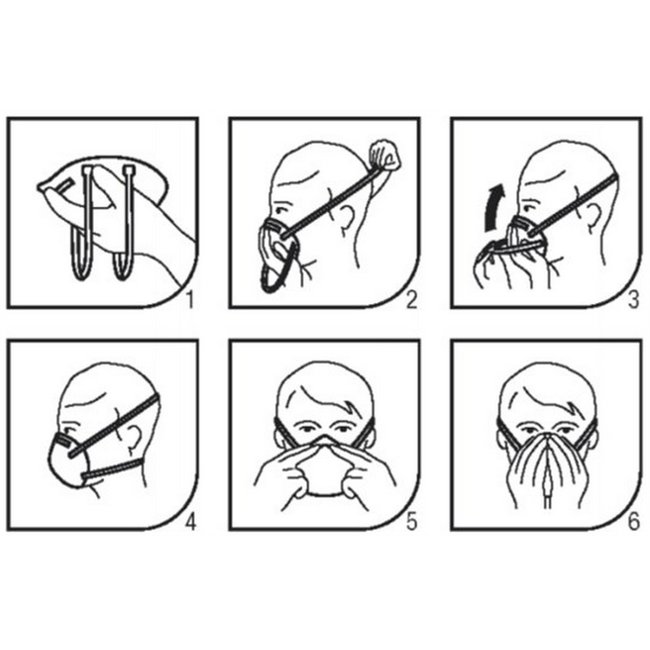 1

2

3

4

5

6