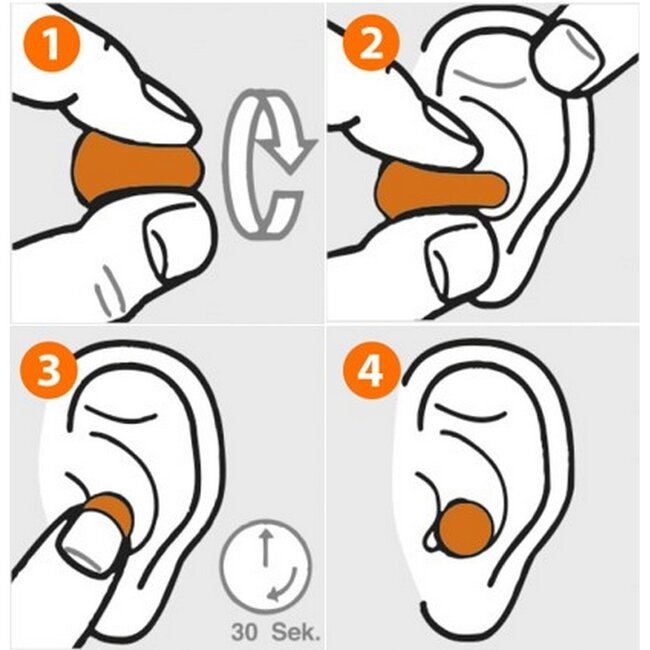 1

2

3

30 Sek.

4