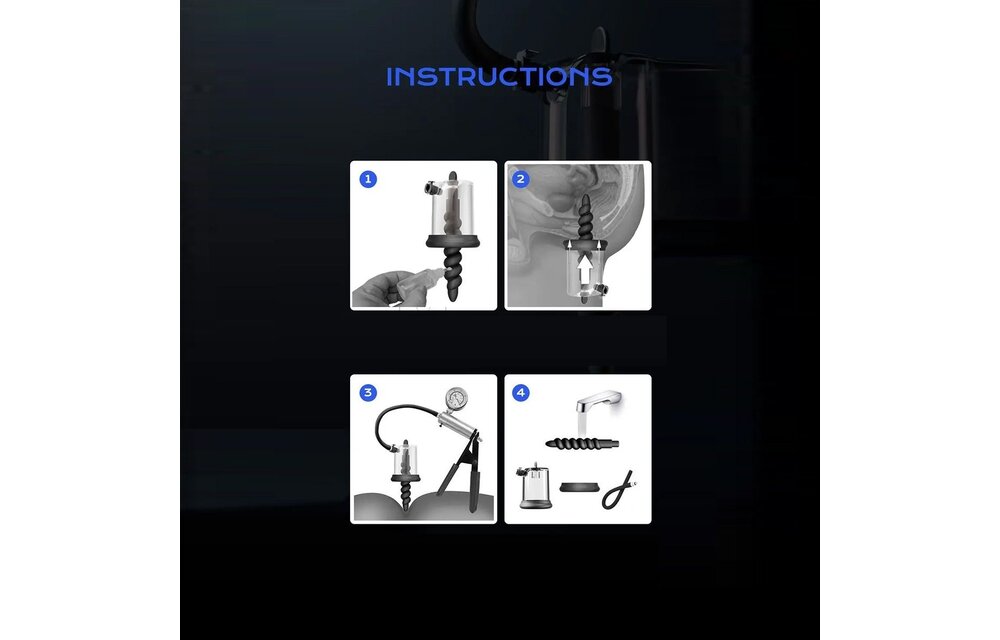 INSTRUCTIONS

1

2

3

4