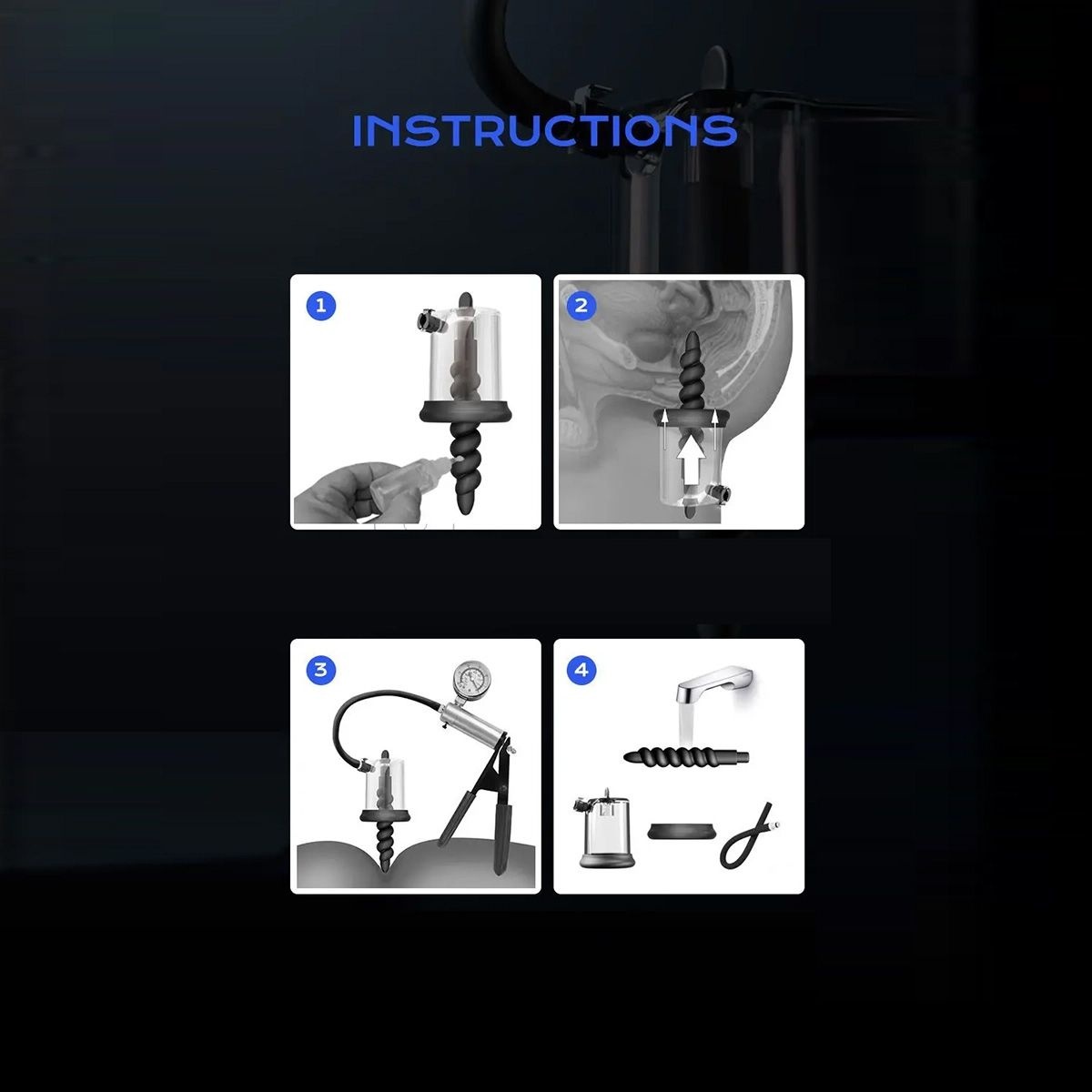 INSTRUCTIONS

1

2

3

4