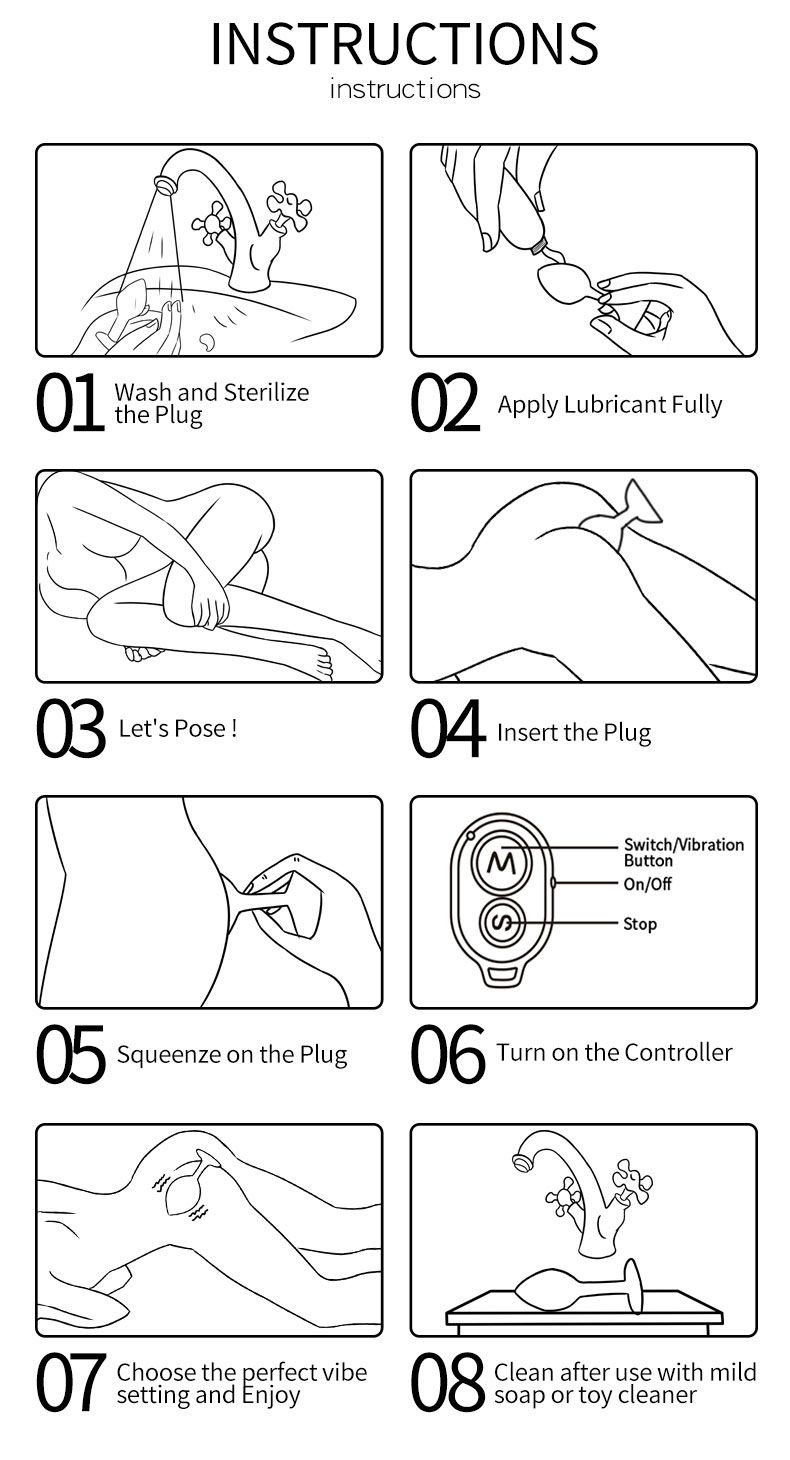 INSTRUCTIONS
instructions

01 Wash and Sterilize the Plug

02 Apply Lubricant Fully

03 Let's Pose !

04 Insert the Plug

05 Squeenze on the Plug

M
S
Switch/Vibration Button
On/Off
Stop

06 Turn on the Controller

07 Choose the perfect vibe setting and Enjoy

08 Clean after use with mild soap or toy cleaner