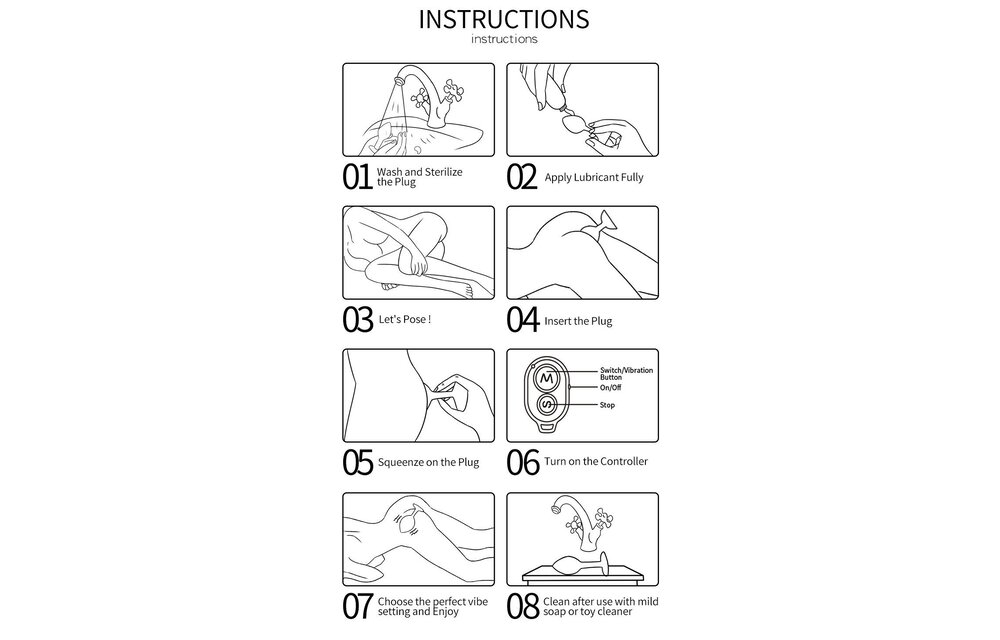 INSTRUCTIONS
instructions

01 Wash and Sterilize the Plug

02 Apply Lubricant Fully

03 Let's Pose !

04 Insert the Plug

05 Squeenze on the Plug

M
S
Switch/Vibration Button
On/Off
Stop

06 Turn on the Controller

07 Choose the perfect vibe setting and Enjoy

08 Clean after use with mild soap or toy cleaner