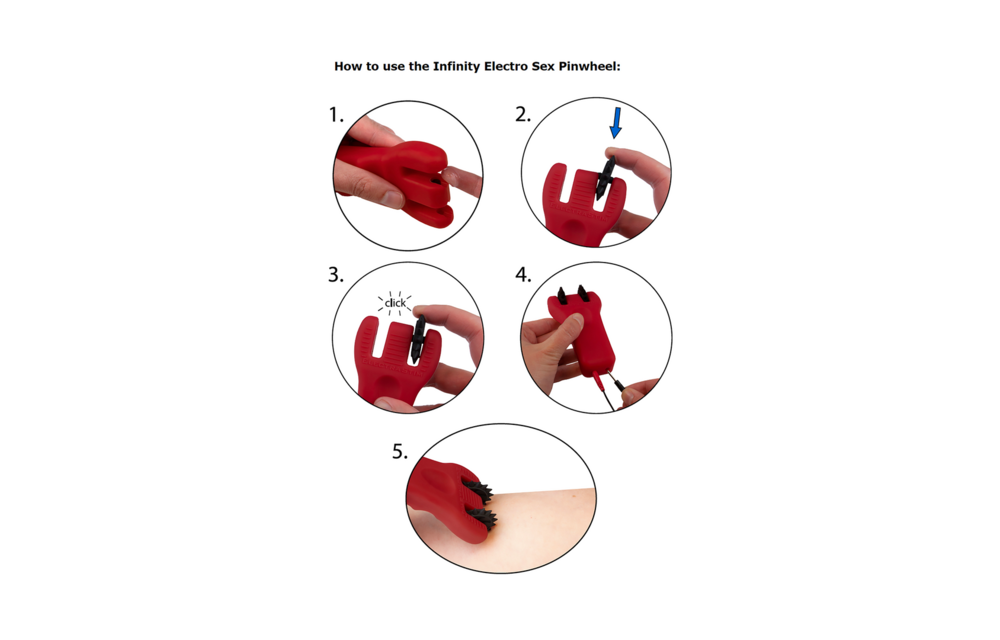 How to use the Infinity Electro Sex Pinwheel:

1.

2.

3.

click

4.

5.