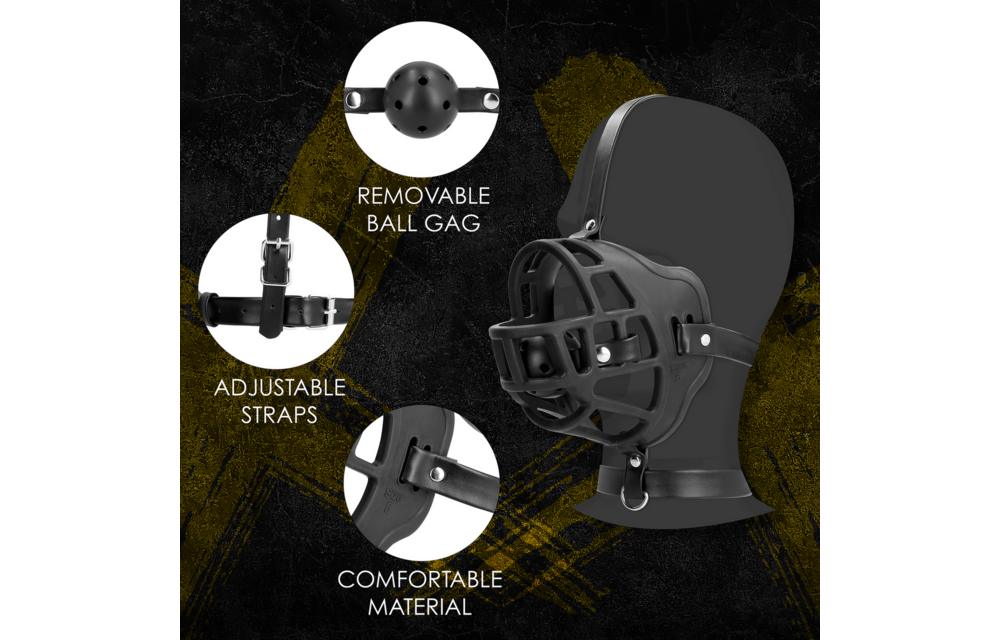 REMOVABLE BALL GAG

ADJUSTABLE STRAPS

COMFORTABLE MATERIAL