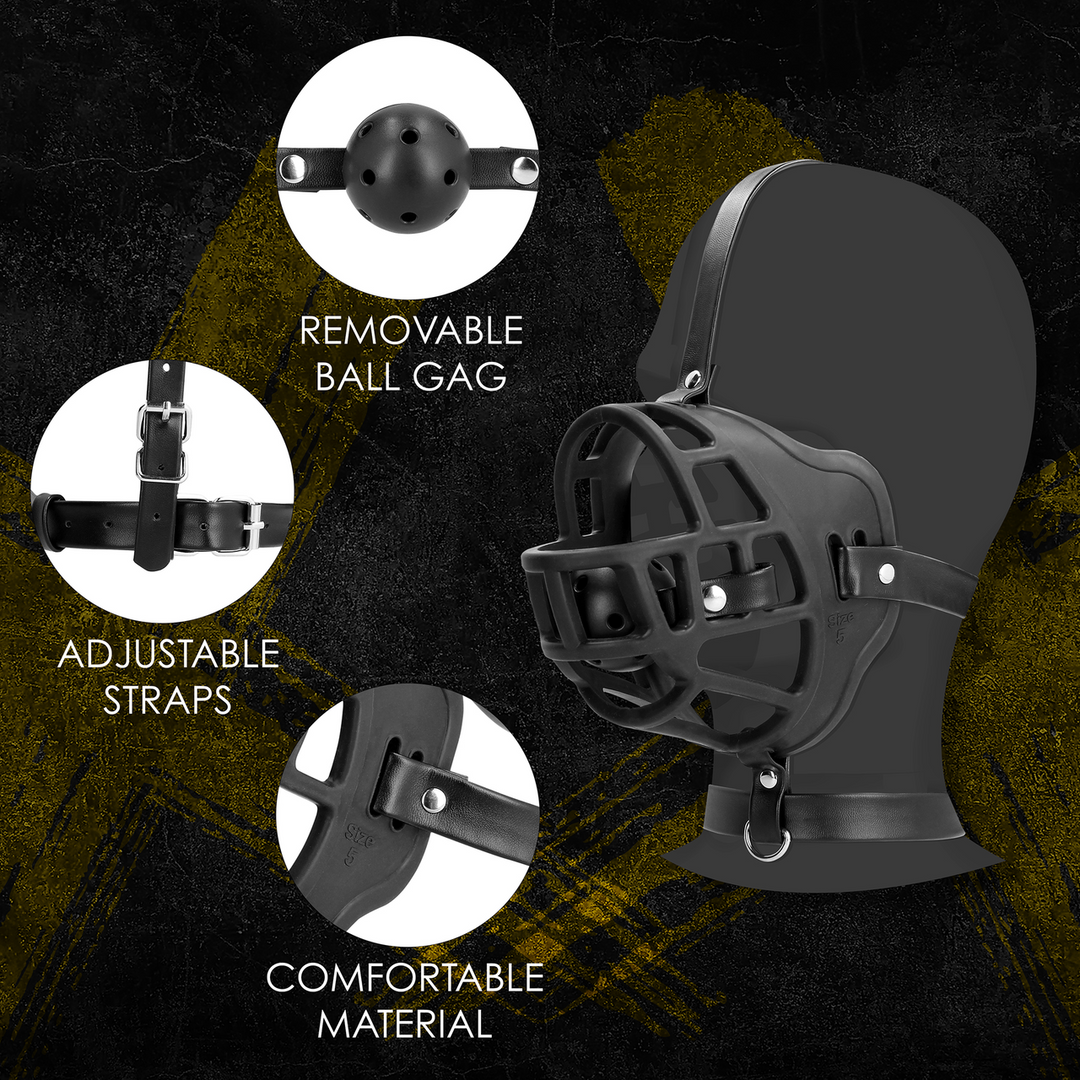 REMOVABLE BALL GAG

ADJUSTABLE STRAPS

COMFORTABLE MATERIAL

Size 5

Size 5