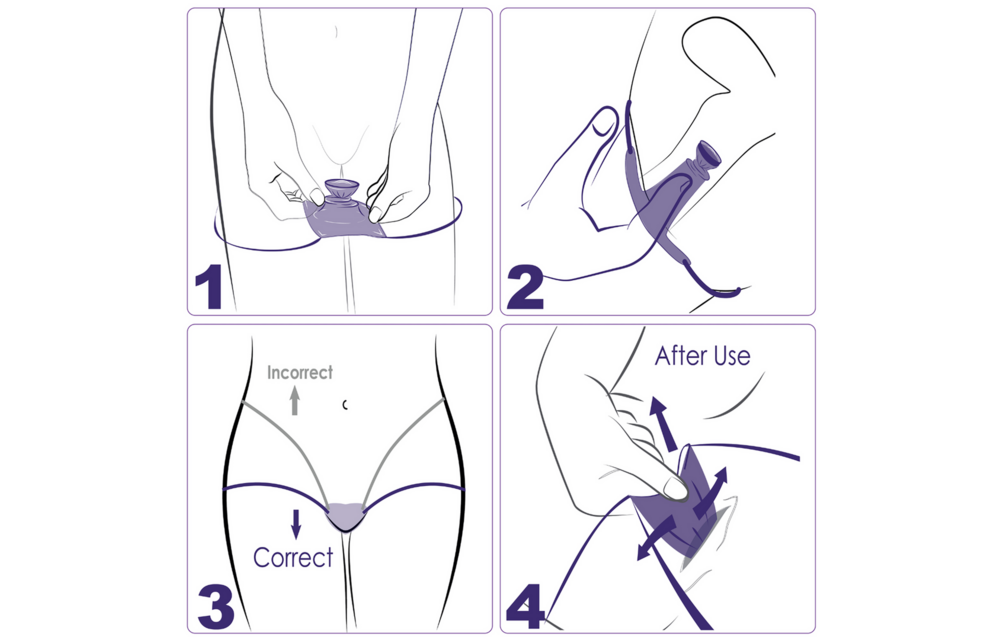 1

2

Incorrect

Correct

3

After Use

4