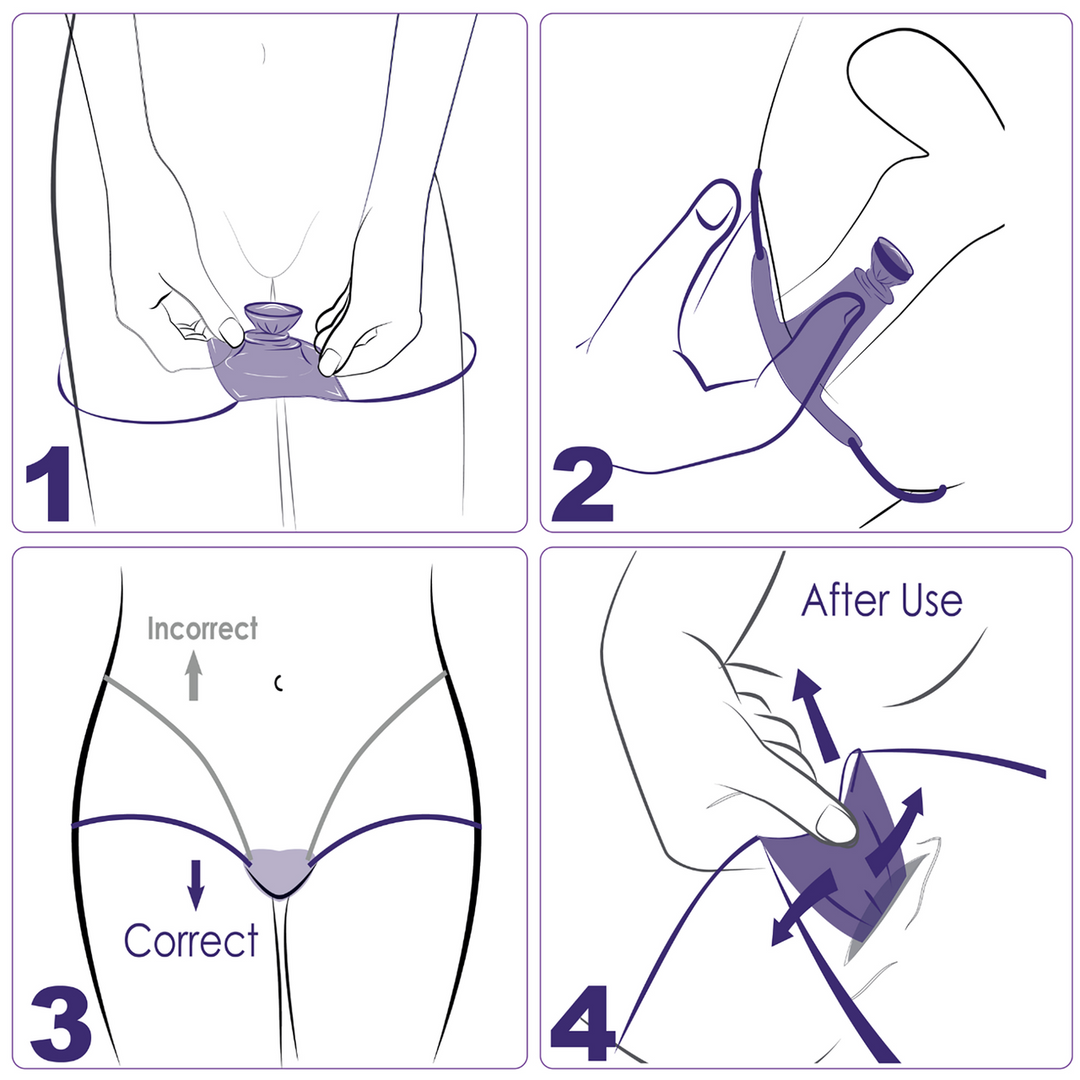 1

2

Incorrect

Correct

3

After Use

4