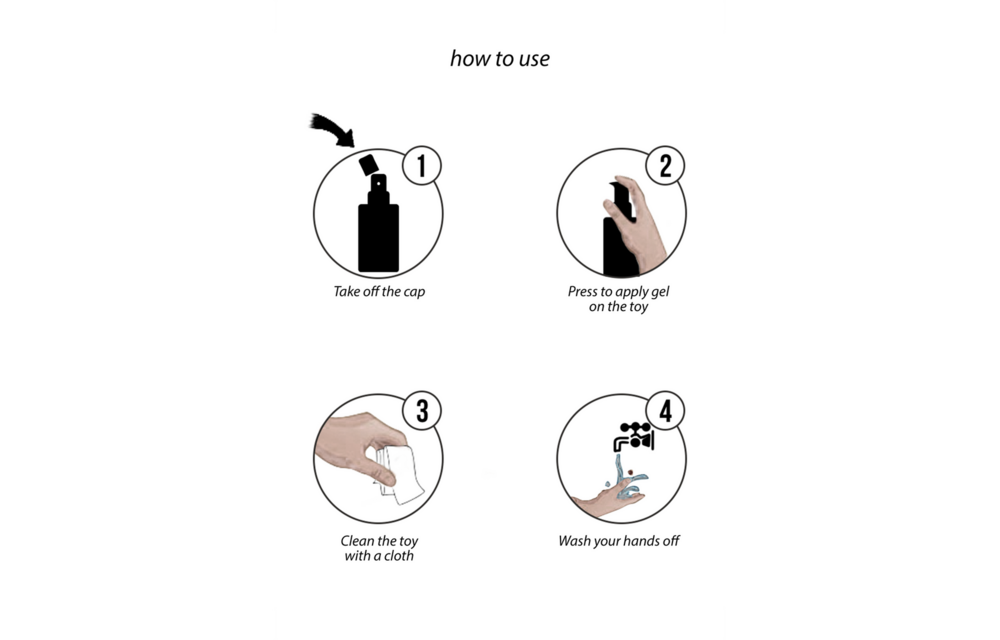 how to use

1
Take off the cap

2
Press to apply gel on the toy

3
Clean the toy with a cloth

4
Wash your hands off