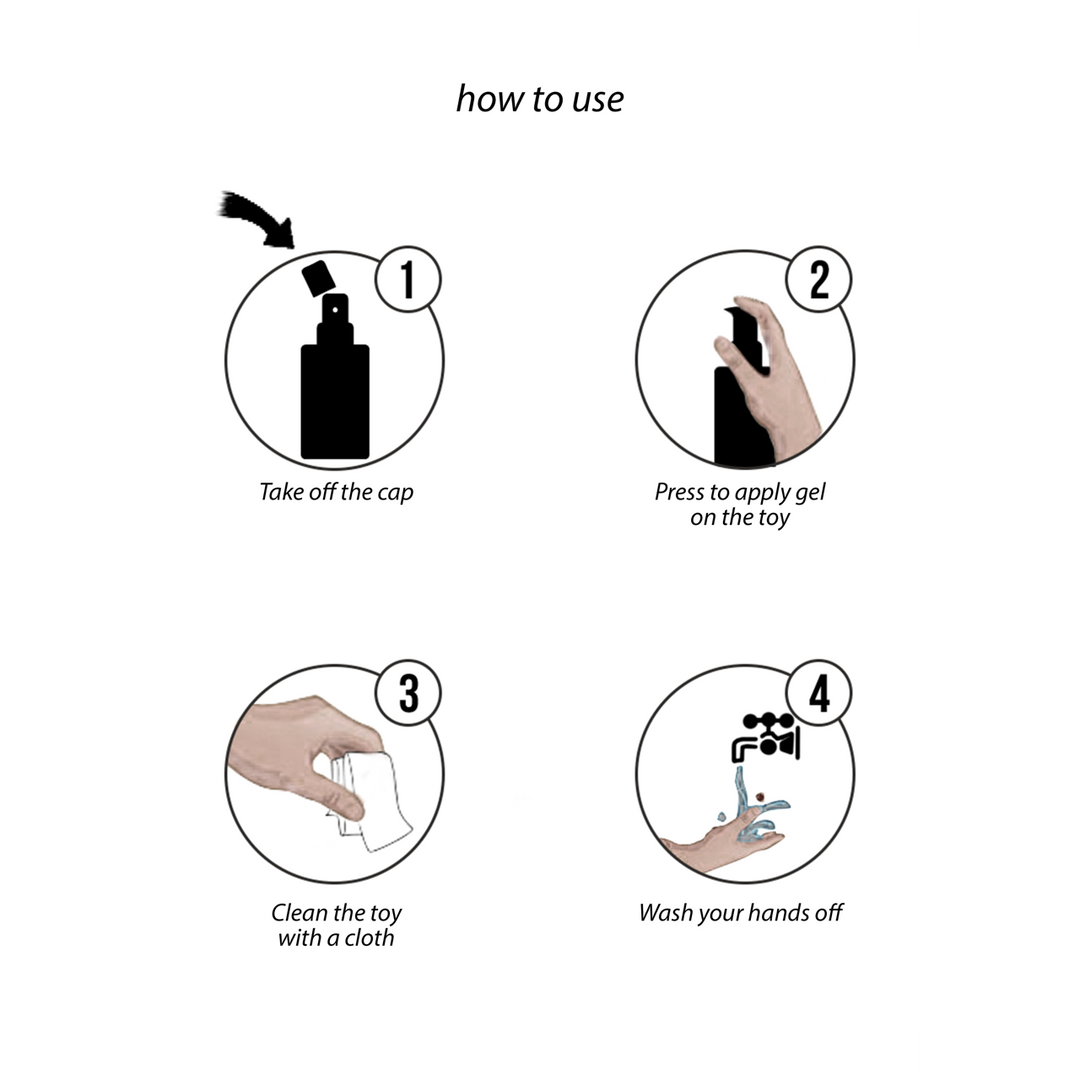 how to use

1
Take off the cap

2
Press to apply gel on the toy

3
Clean the toy with a cloth

4
Wash your hands off