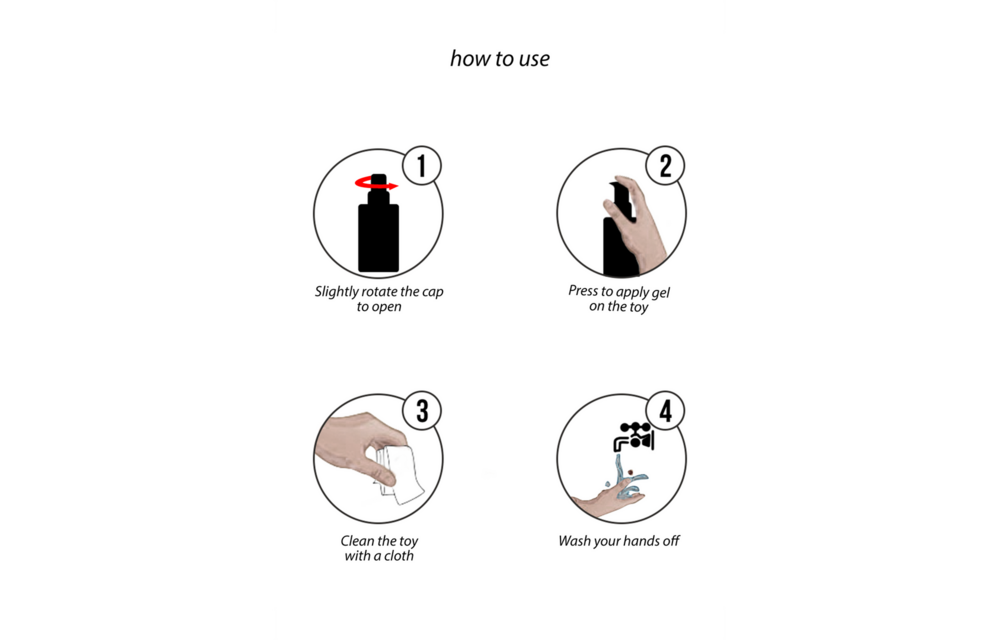 how to use

1
Slightly rotate the cap to open

2
Press to apply gel on the toy

3
Clean the toy with a cloth

4
Wash your hands off