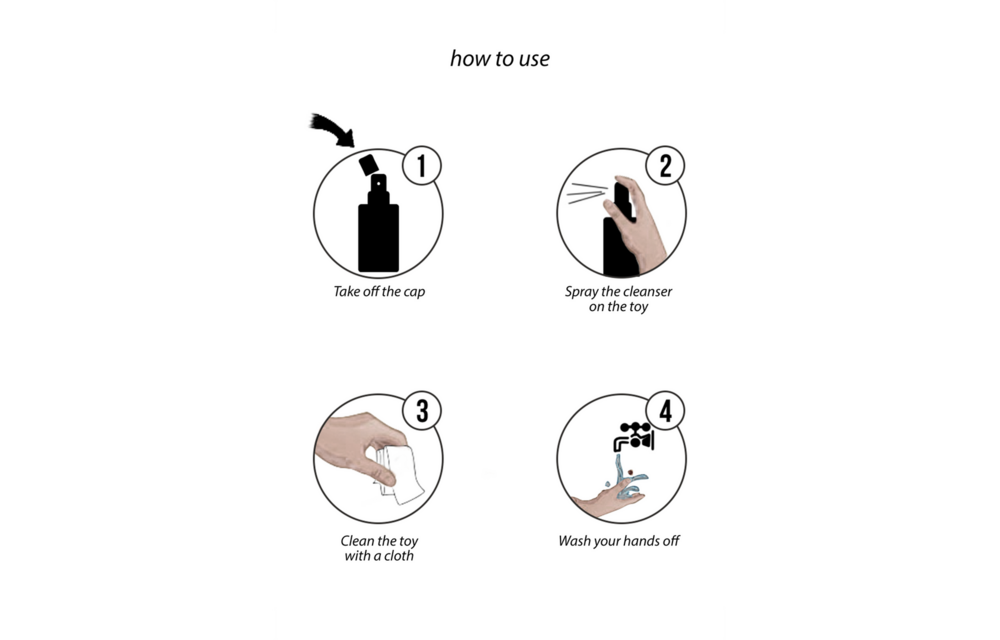 how to use

1
Take off the cap

2
Spray the cleanser on the toy

3
Clean the toy with a cloth

4
Wash your hands off