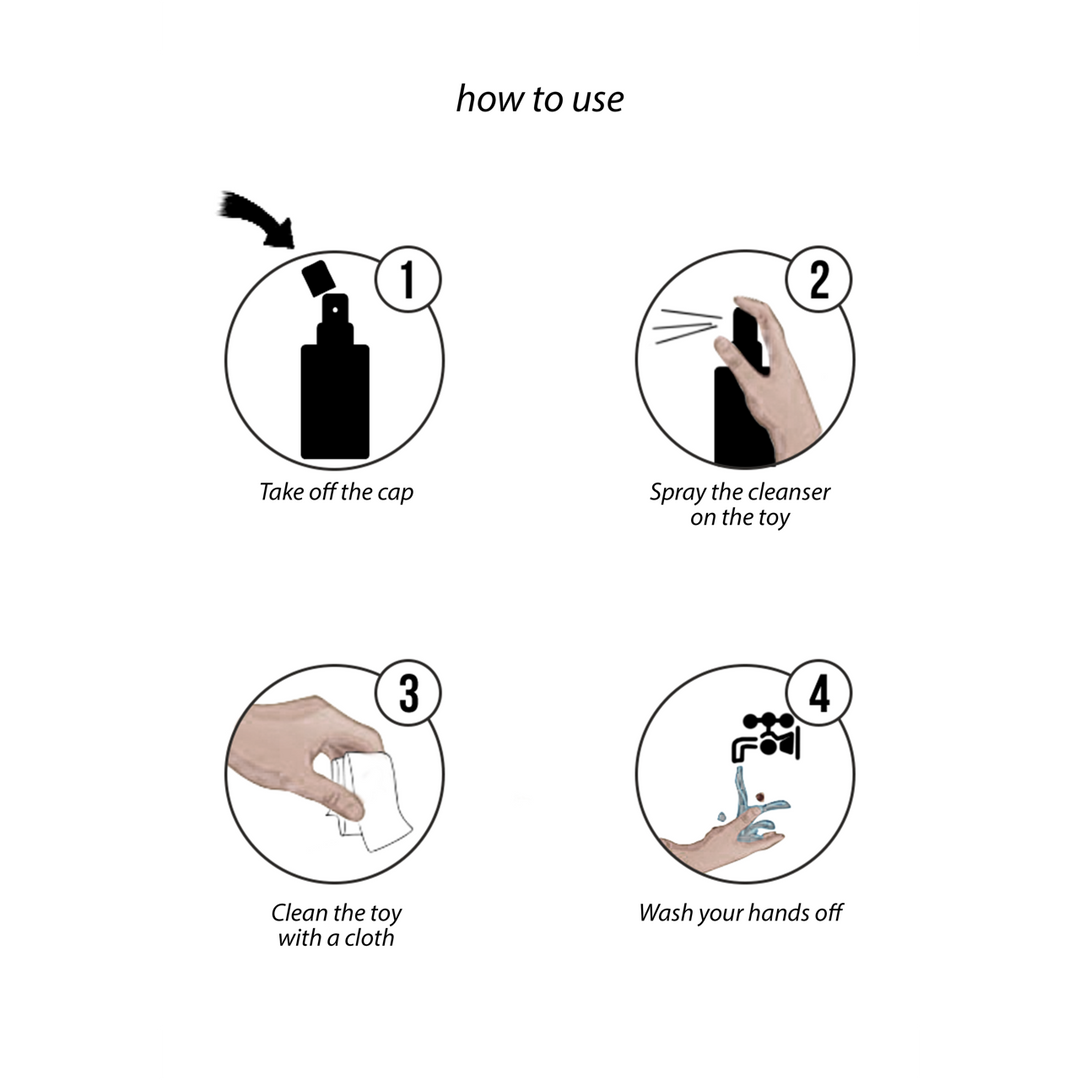 how to use

1
Take off the cap

2
Spray the cleanser on the toy

3
Clean the toy with a cloth

4
Wash your hands off