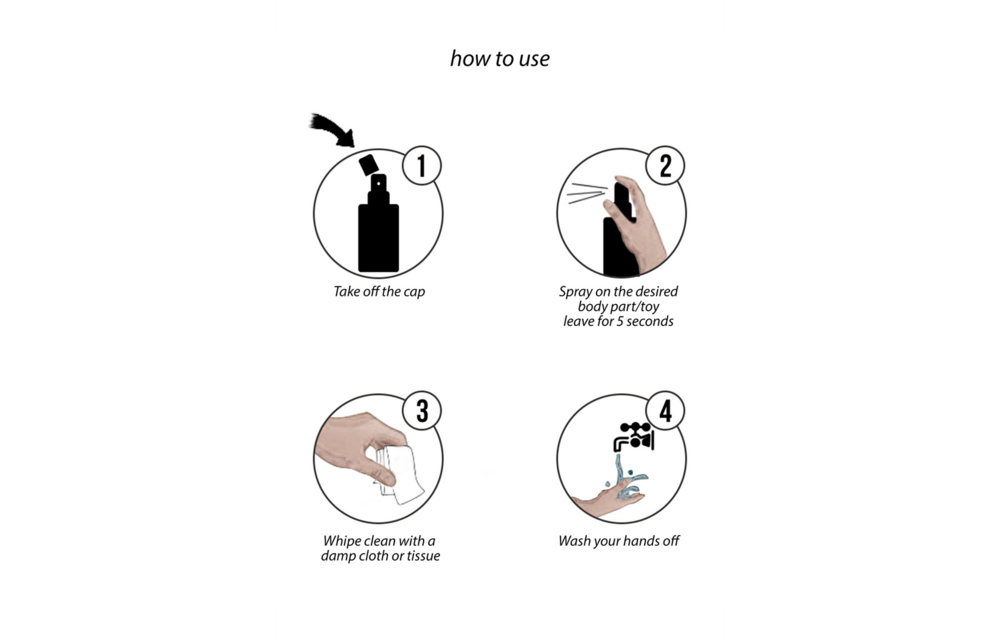 how to use

1
Take off the cap

2
Spray on the desired body part/toy leave for 5 seconds

3
Whipe clean with a damp cloth or tissue

4
Wash your hands off