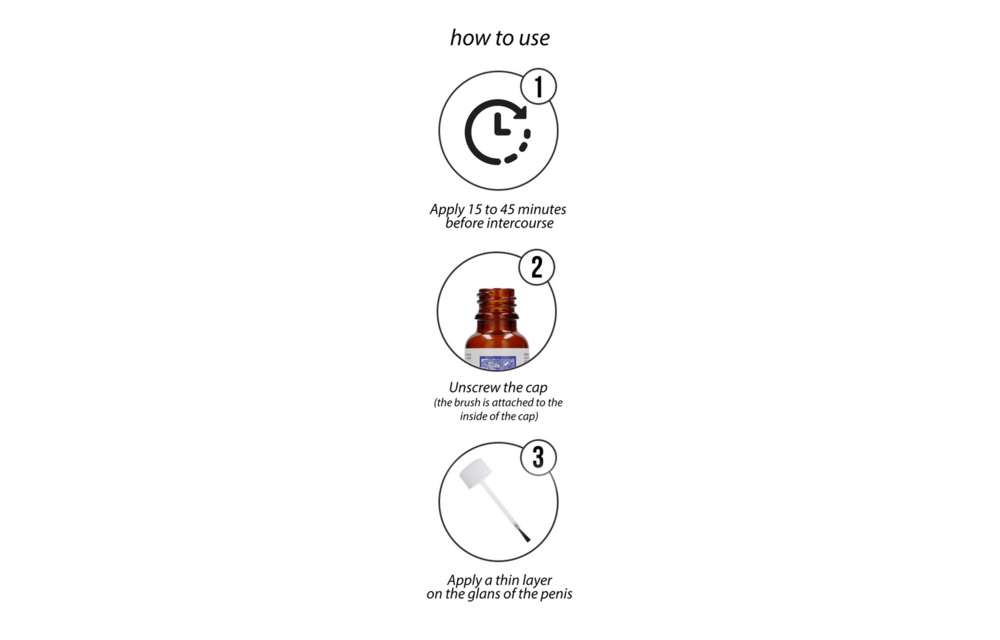 how to use

1

Apply 15 to 45 minutes before intercourse

2

Unscrew the cap
(the brush is attached to the inside of the cap)

3

Apply a thin layer on the glans of the penis