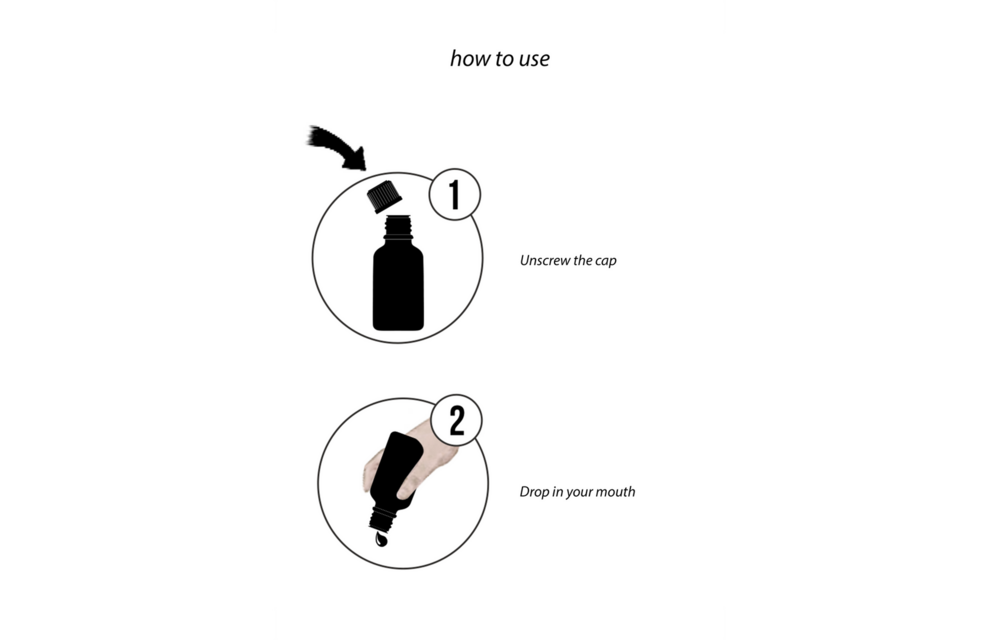 how to use

1

Unscrew the cap

2

Drop in your mouth