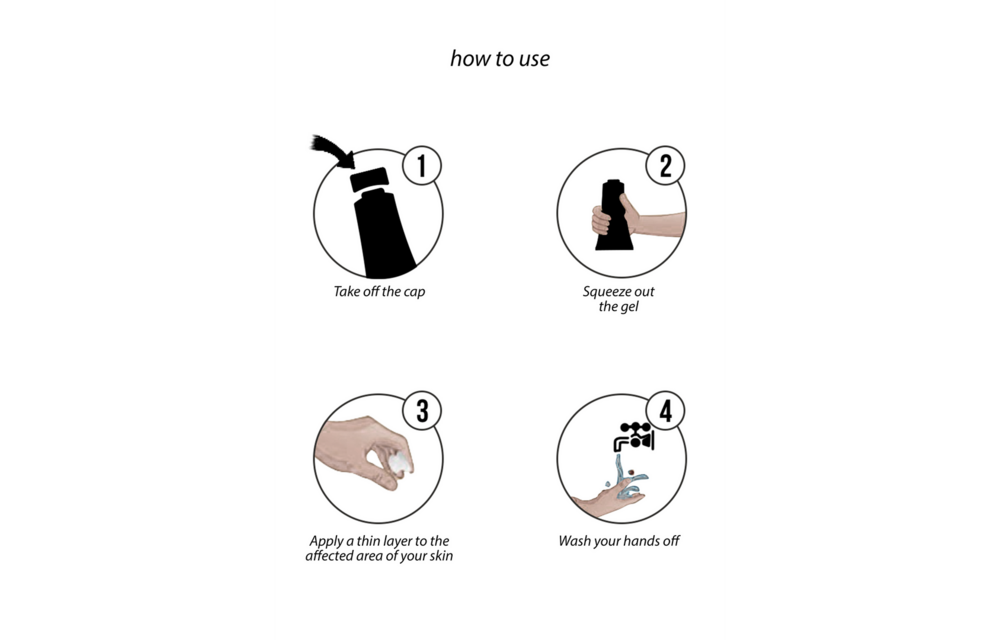 how to use

1

Take off the cap

2

Squeeze out the gel

3

Apply a thin layer to the affected area of your skin

4

Wash your hands off