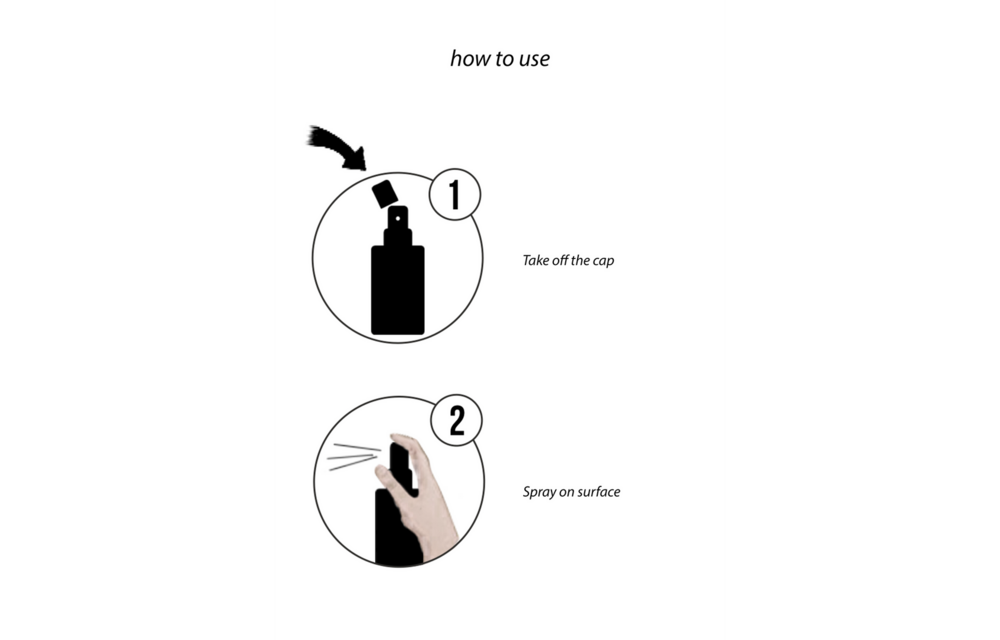 how to use

1

Take off the cap

2

Spray on surface