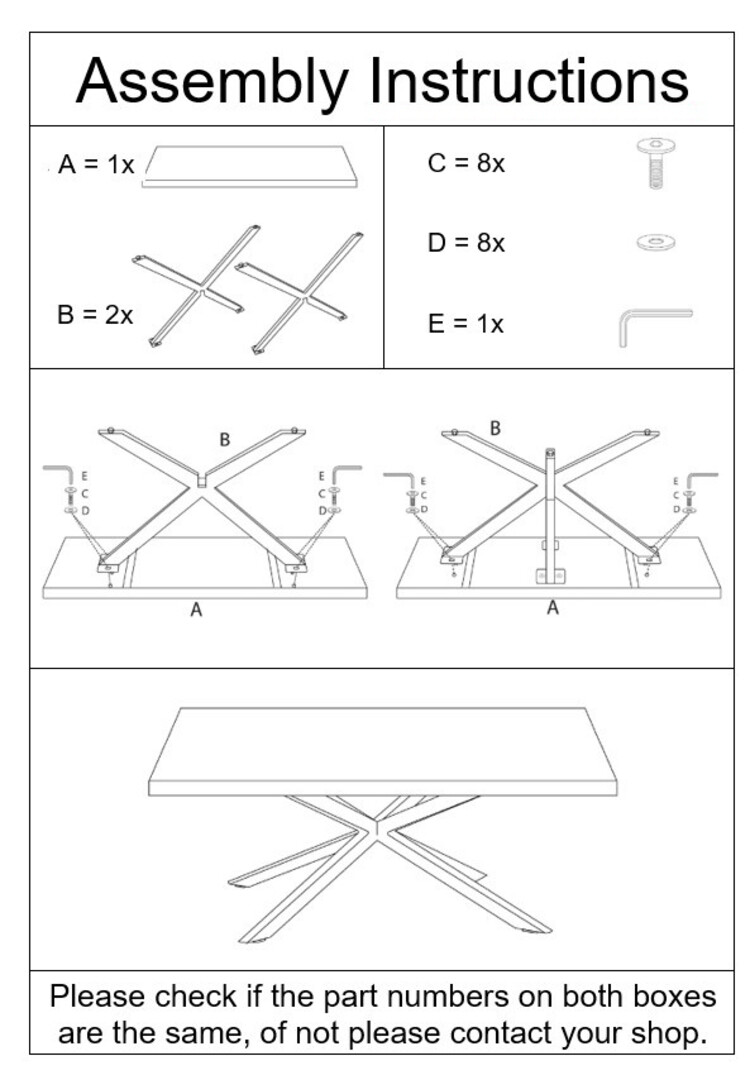 Assembly Instructions

A = 1x

B = 2x

C = 8x

D = 8x

E = 1x

B

E
C
D

E
C
D

A

B

E
C
D

E
C
D

A

Please check if the part numbers on both boxes are the same, of not please contact your shop.