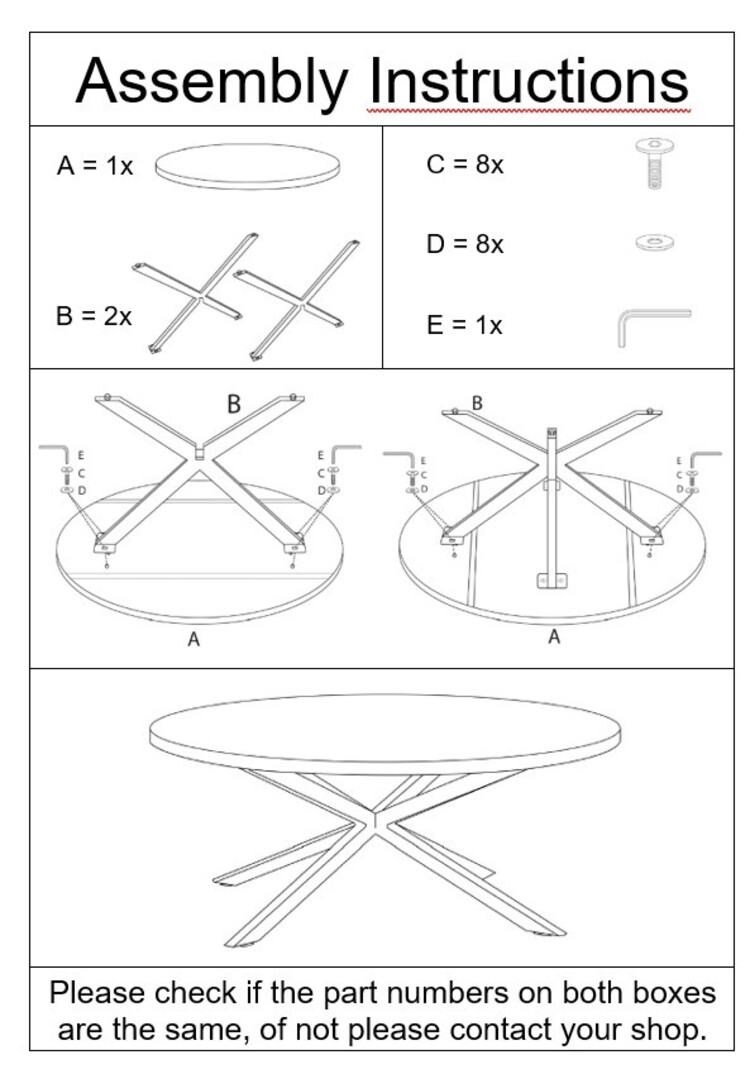 Assembly Instructions

A = 1x

B = 2x

C = 8x

D = 8x

E = 1x

B
E
C
D
E
C
D
A

B
E
C
D
E
C
D
A

Please check if the part numbers on both boxes are the same, of not please contact your shop.