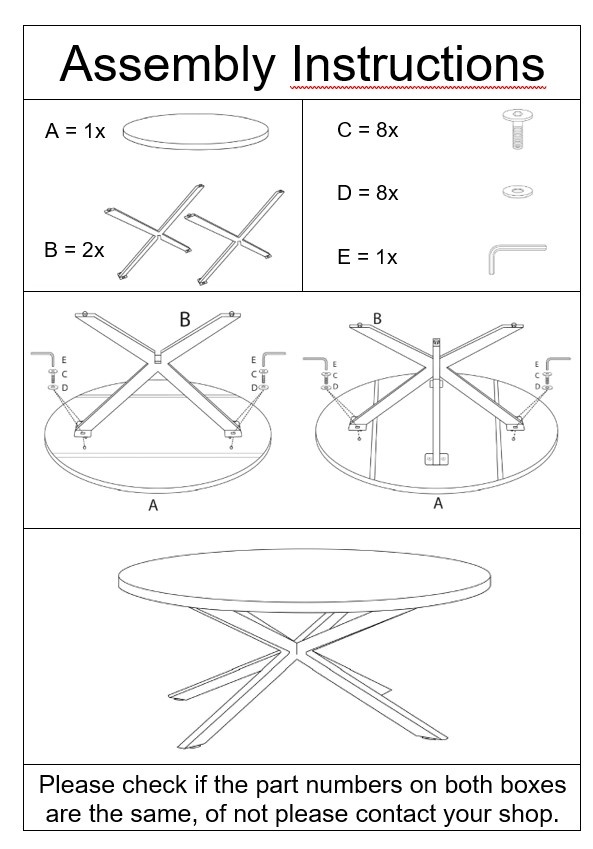 Assembly Instructions

A = 1x

B = 2x

C = 8x

D = 8x

E = 1x

B

E
C
D

E
C
D

A

B

E
C
D

E
C
D

A

Please check if the part numbers on both boxes are the same, of not please contact your shop.