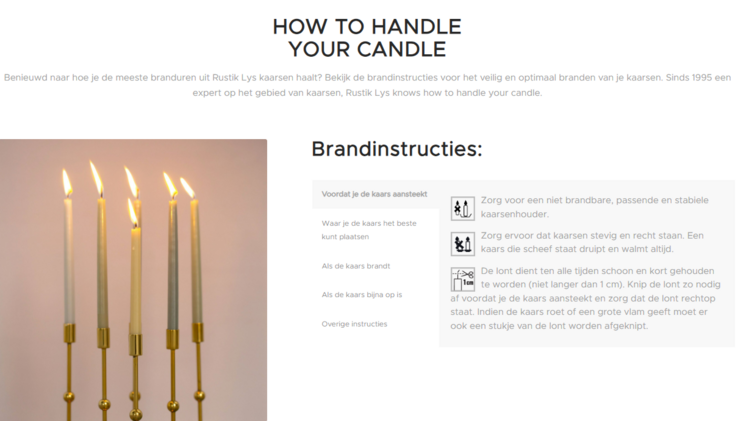 HOW TO HANDLE
YOUR CANDLE

Benieuwd naar hoe je de meeste branduren uit Rustik Lys kaarsen haalt? Bekijk de brandinstructies voor het veilig en optimaal branden van je kaarsen. Sinds 1995 een expert op het gebied van kaarsen, Rustik Lys knows how to handle your candle.

Brandinstructies:

Voordat je de kaars aansteekt

Waar je de kaars het beste kunt plaatsen

Als de kaars brandt

Als de kaars bijna op is

Overige instructies

Zorg voor een niet brandbare, passende en stabiele kaarsenhouder.

Zorg ervoor dat kaarsen stevig en recht staan. Een kaars die scheef staat druipt en walmt altijd.

1cm

De lont dient ten alle tijden schoon en kort gehouden te worden (niet langer dan 1 cm). Knip de lont zo nodig af voordat je de kaars aansteekt en zorg dat de lont rechtop staat. Indien de kaars roet of een grote vlam geeft moet er ook een stukje van de lont worden afgeknipt.