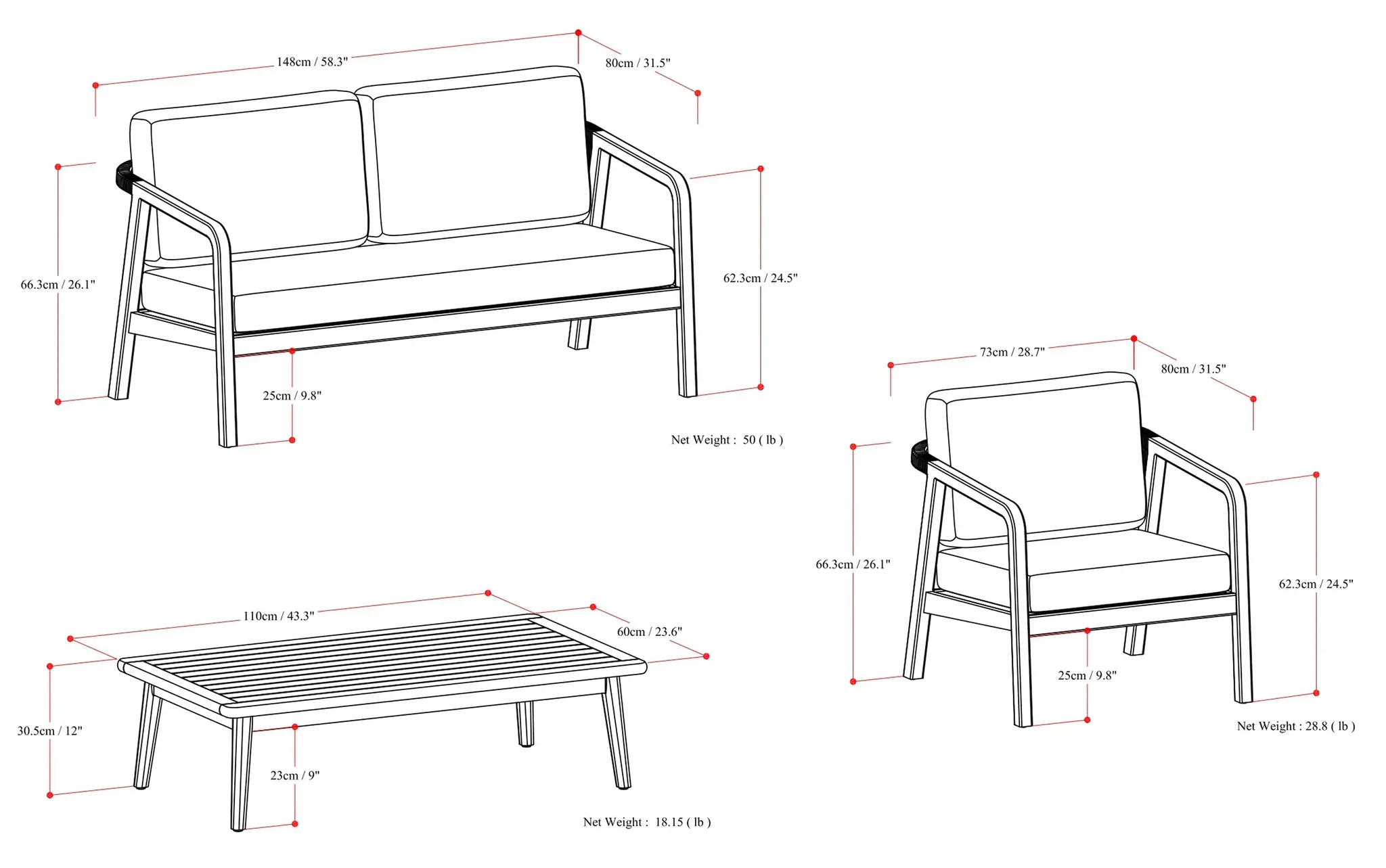 148cm / 58.3"
80cm / 31.5"
66.3cm / 26.1"
62.3cm / 24.5"
25cm / 9.8"
Net Weight : 50 ( lb )

73cm / 28.7"
80cm / 31.5"
66.3cm / 26.1"
62.3cm / 24.5"
25cm / 9.8"
Net Weight : 28.8 ( lb )

110cm / 43.3"
60cm / 23.6"
30.5cm / 12"
23cm / 9"
Net Weight : 18.15 ( lb )