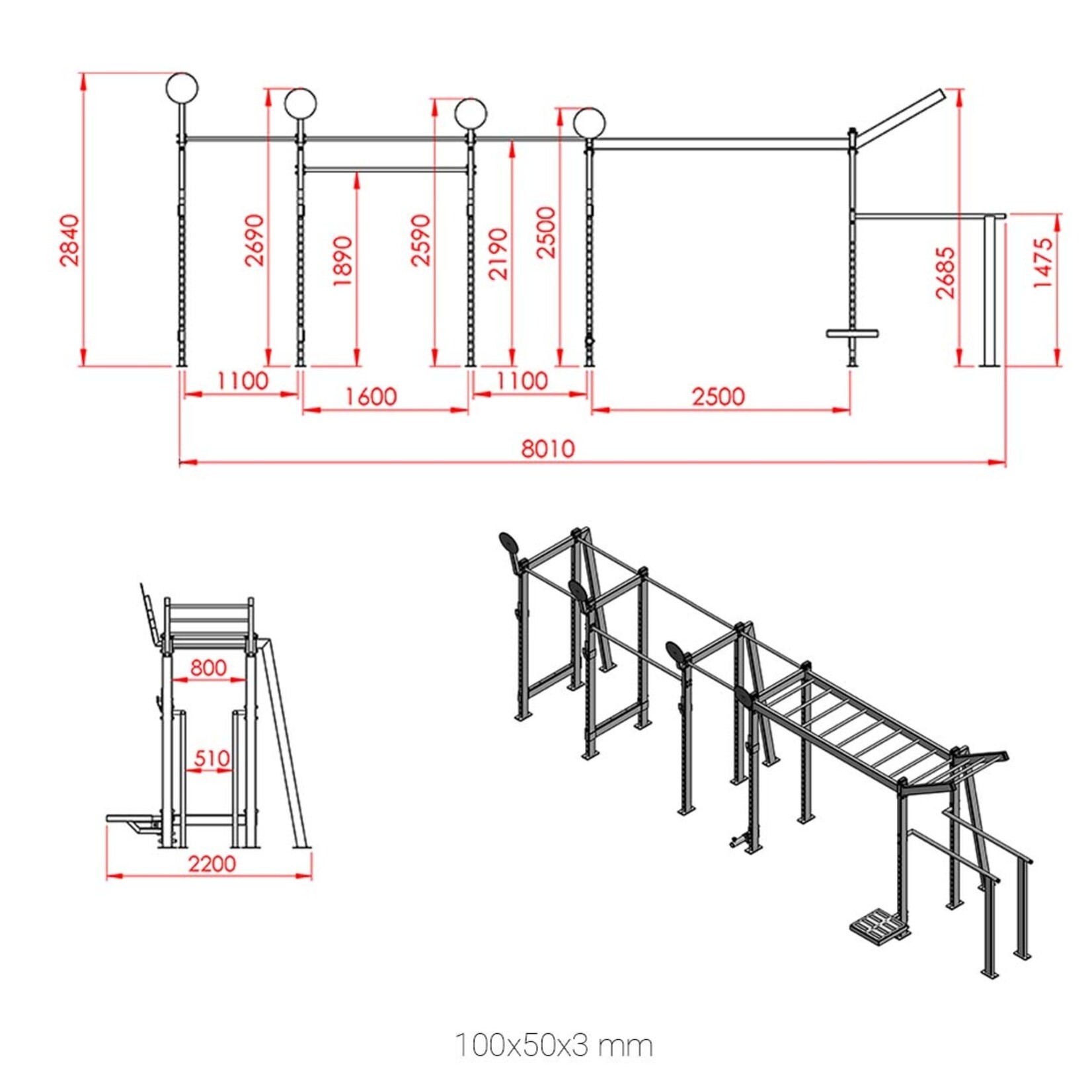 2840
2690
1890
2590
2190
2500
2685
1475
1100
1600
1100
2500
8010

800
510
2200

100x50x3 mm