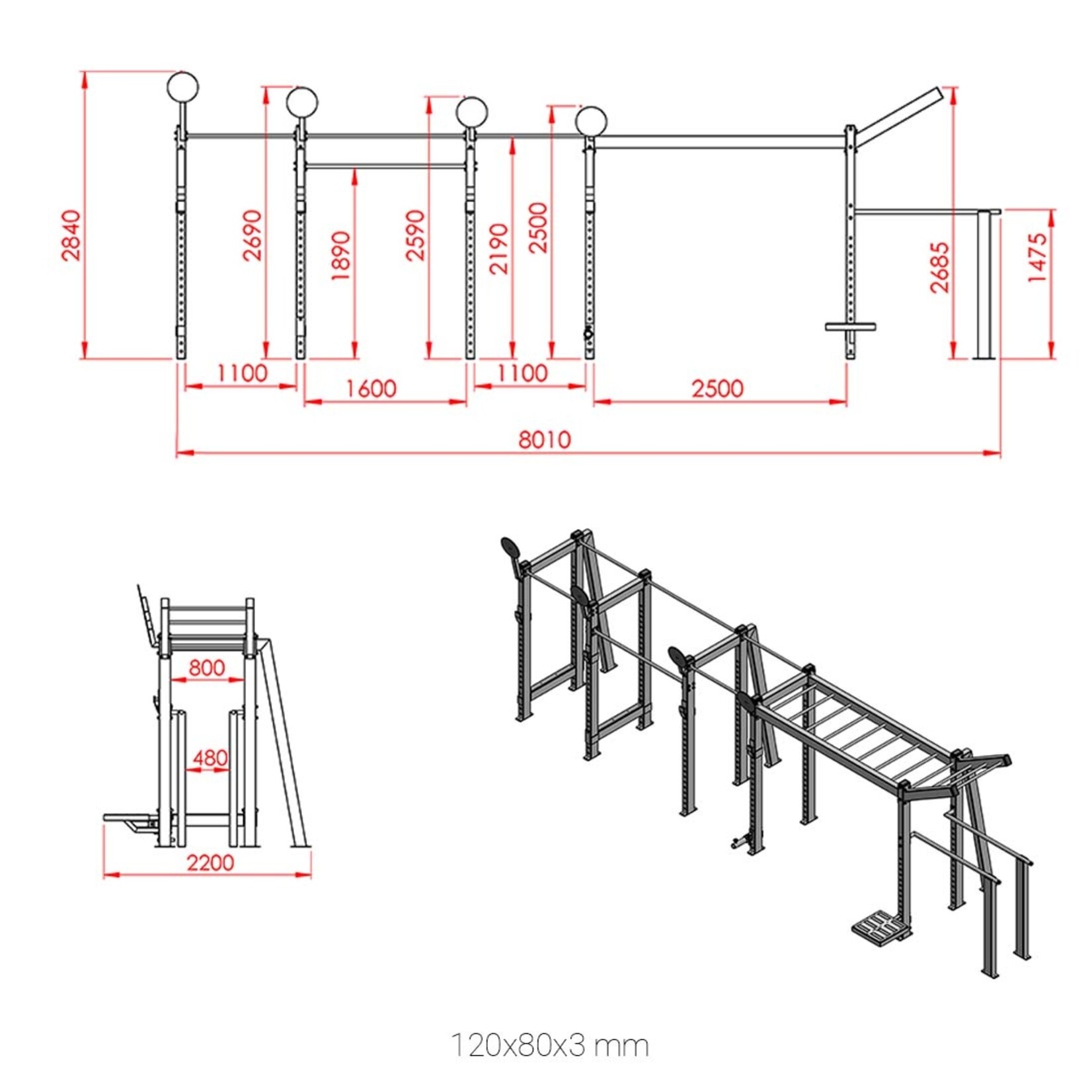 2840
2690
1890
2590
2190
2500
2685
1475
1100
1600
1100
2500
8010

800
480
2200

120x80x3 mm