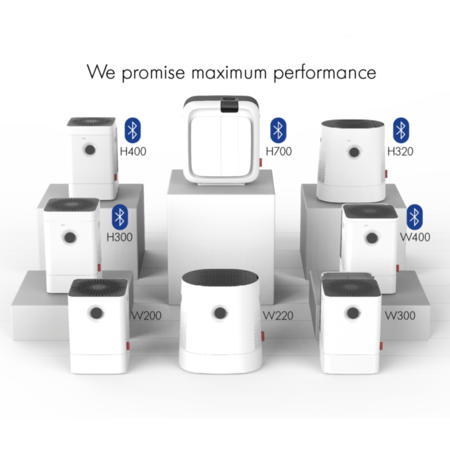 We promise maximum performance

H400

H700

H320

H300

W400

W200

W220

W300