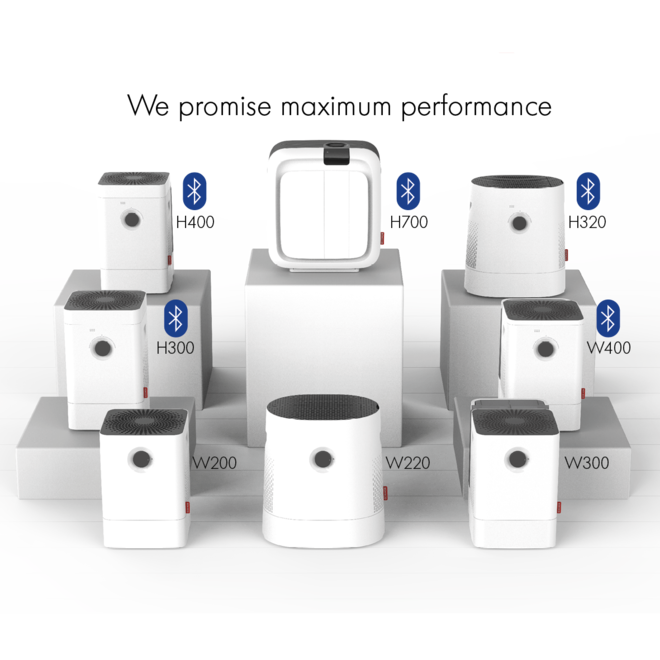 We promise maximum performance

H400

H700

H320

H300

W400

W200

W220

W300