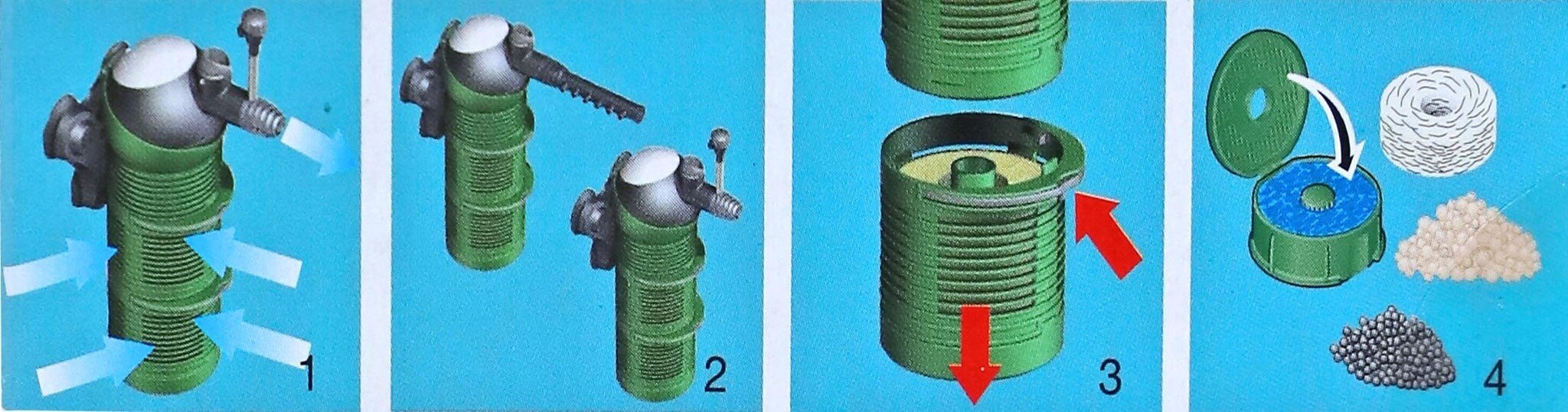 1

2

3

4