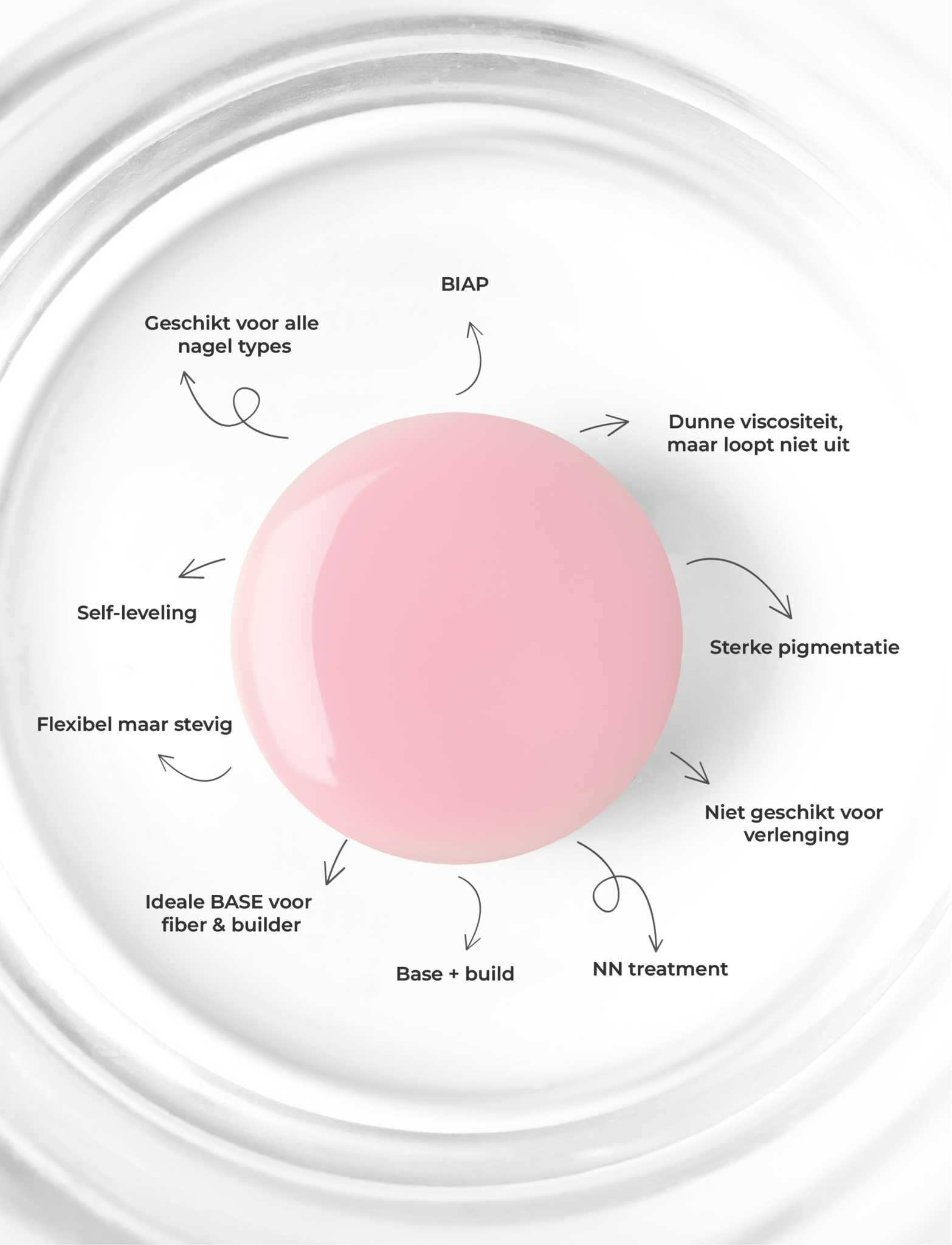 BIAP

Geschikt voor alle nagel types

Dunne viscositeit, maar loopt niet uit

Self-leveling

Sterke pigmentatie

Flexibel maar stevig

Niet geschikt voor verlenging

Ideale BASE voor fiber & builder

Base + build

NN treatment